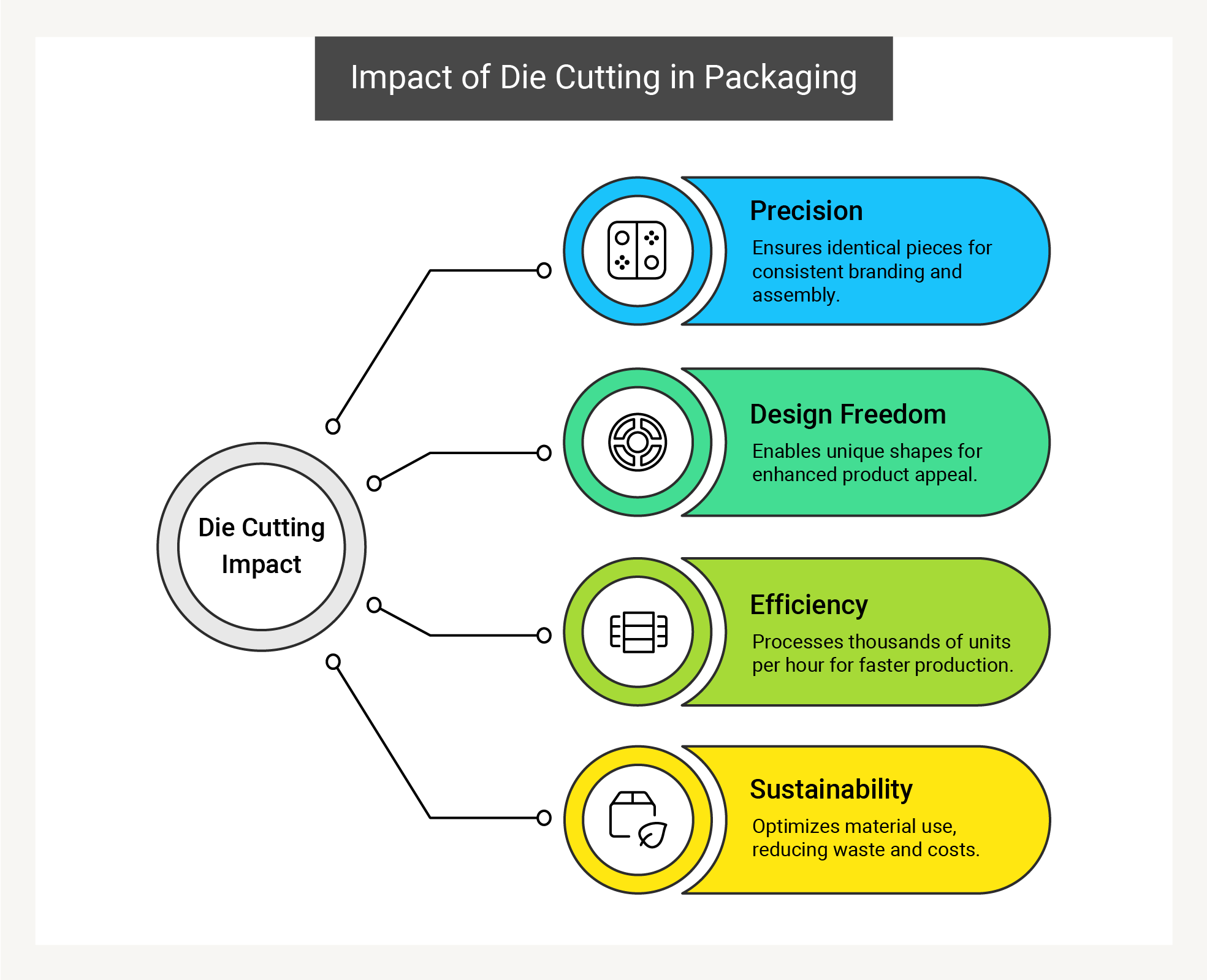 Impact of Die Cutting in Packaging

Die Cutting Impact

Precision

Ensures identical pieces for consistent branding and assembly.

Design Freedom

Enables unique shapes for enhanced product appeal.

Efficiency

Processes thousands of units per hour for faster production.

Sustainability

Optimizes material use, reducing waste and costs.