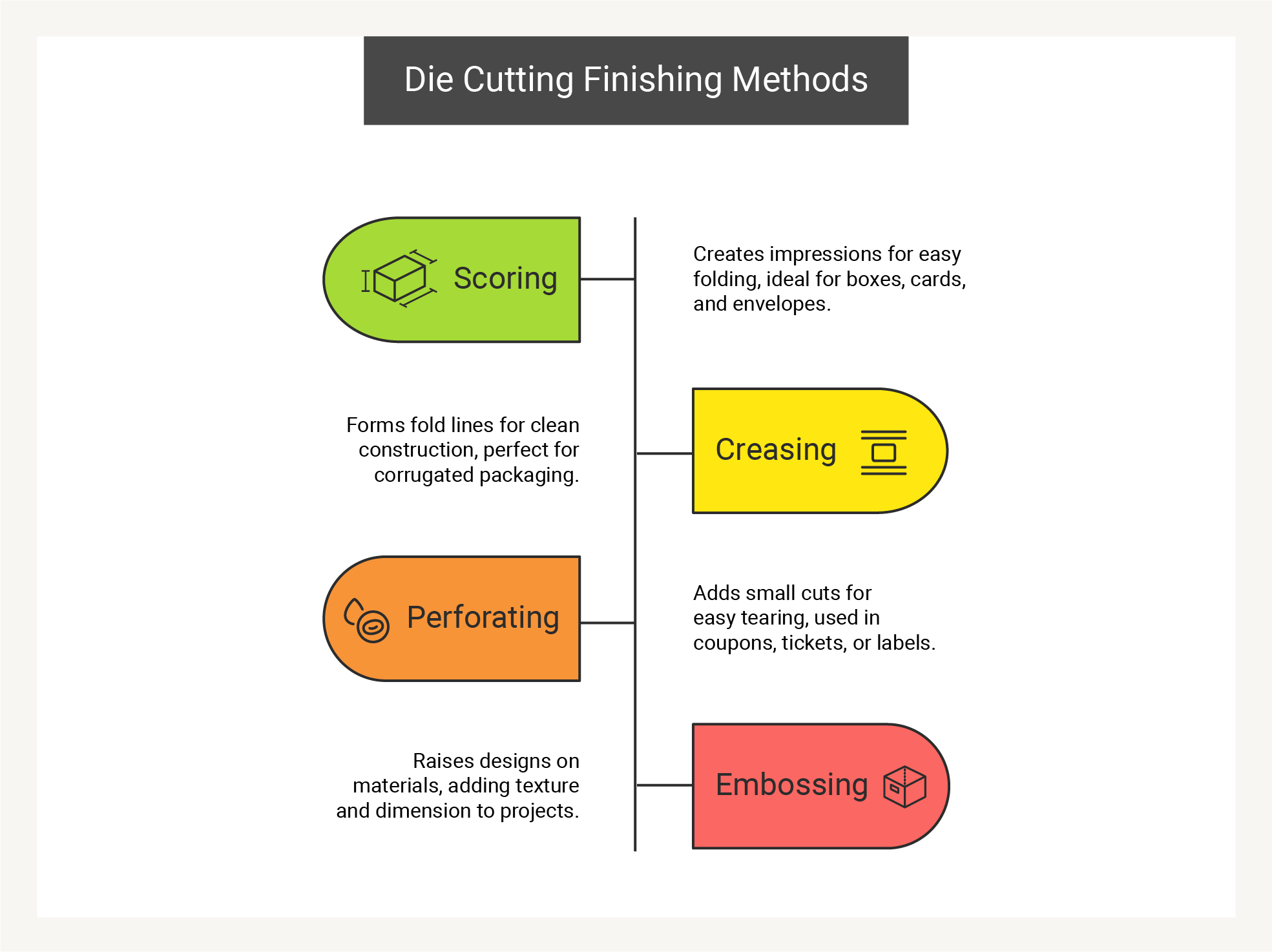 Die Cutting Finishing Methods

Scoring

Creates impressions for easy folding, ideal for boxes, cards, and envelopes.

Forms fold lines for clean construction, perfect for corrugated packaging.

Creasing

Perforating

Adds small cuts for easy tearing, used in coupons, tickets, or labels.

Raises designs on materials, adding texture and dimension to projects.

Embossing